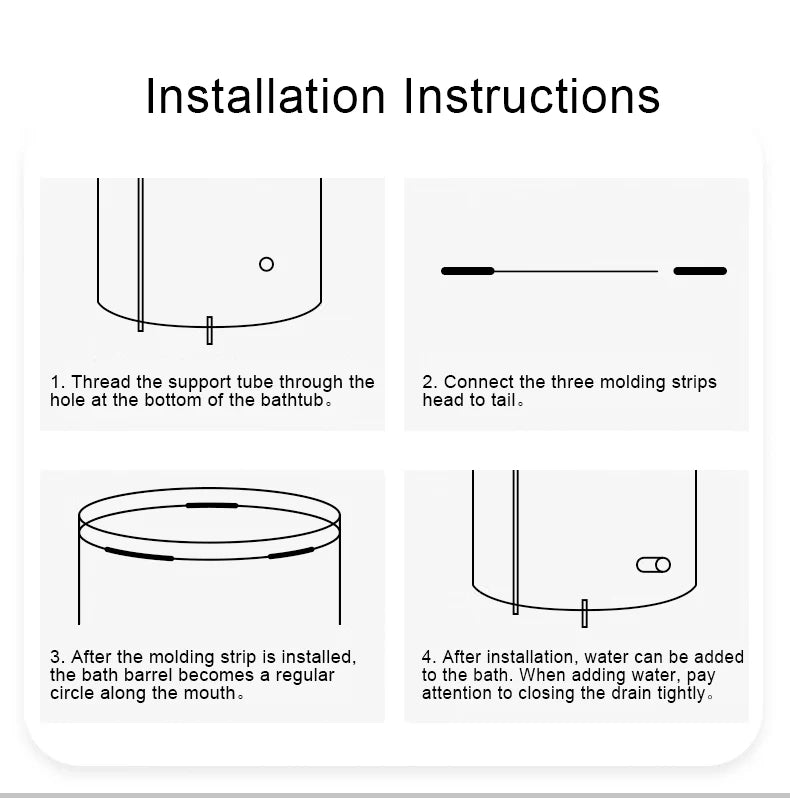 Installation Instructions

1. Thread the support tube through the hole at the bottom of the bathtub。

2. Connect the three molding strips head to tail。

3. After the molding strip is installed, the bath barrel becomes a regular circle along the mouth。

4. After installation, water can be added to the bath. When adding water, pay attention to closing the drain tightly。